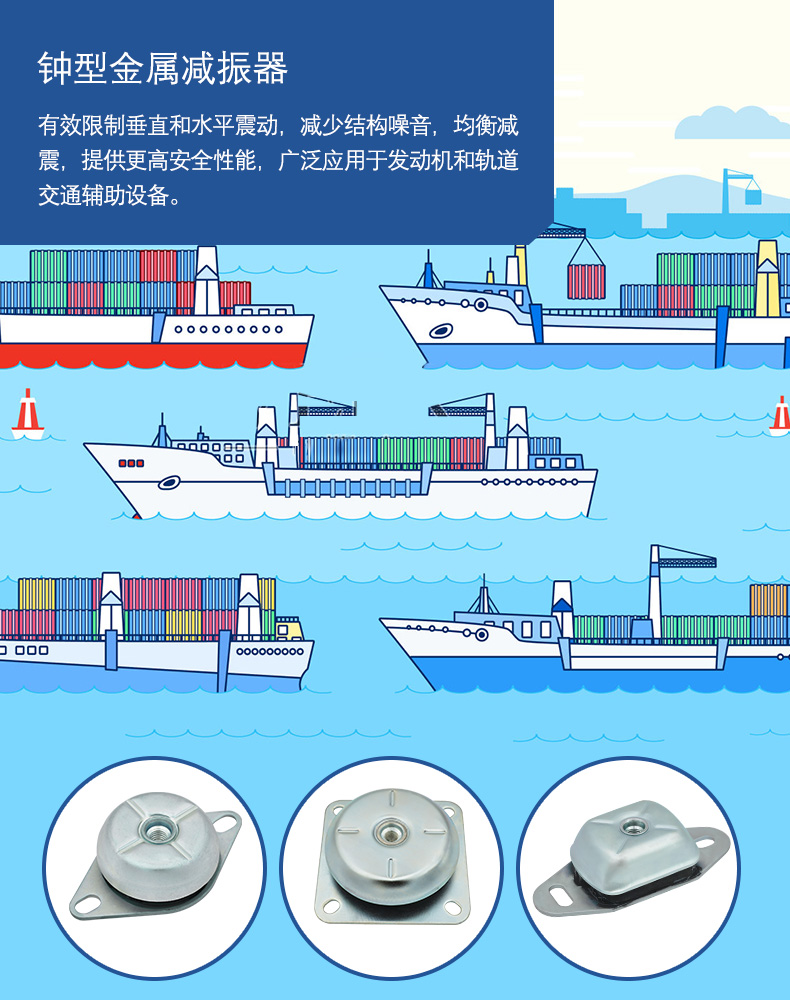 钟型金属减振器

有效限制垂直和水平震动，减少结构噪音，均衡减震，提供更高安全性能，广泛应用于发动机和轨道交通辅助设备。